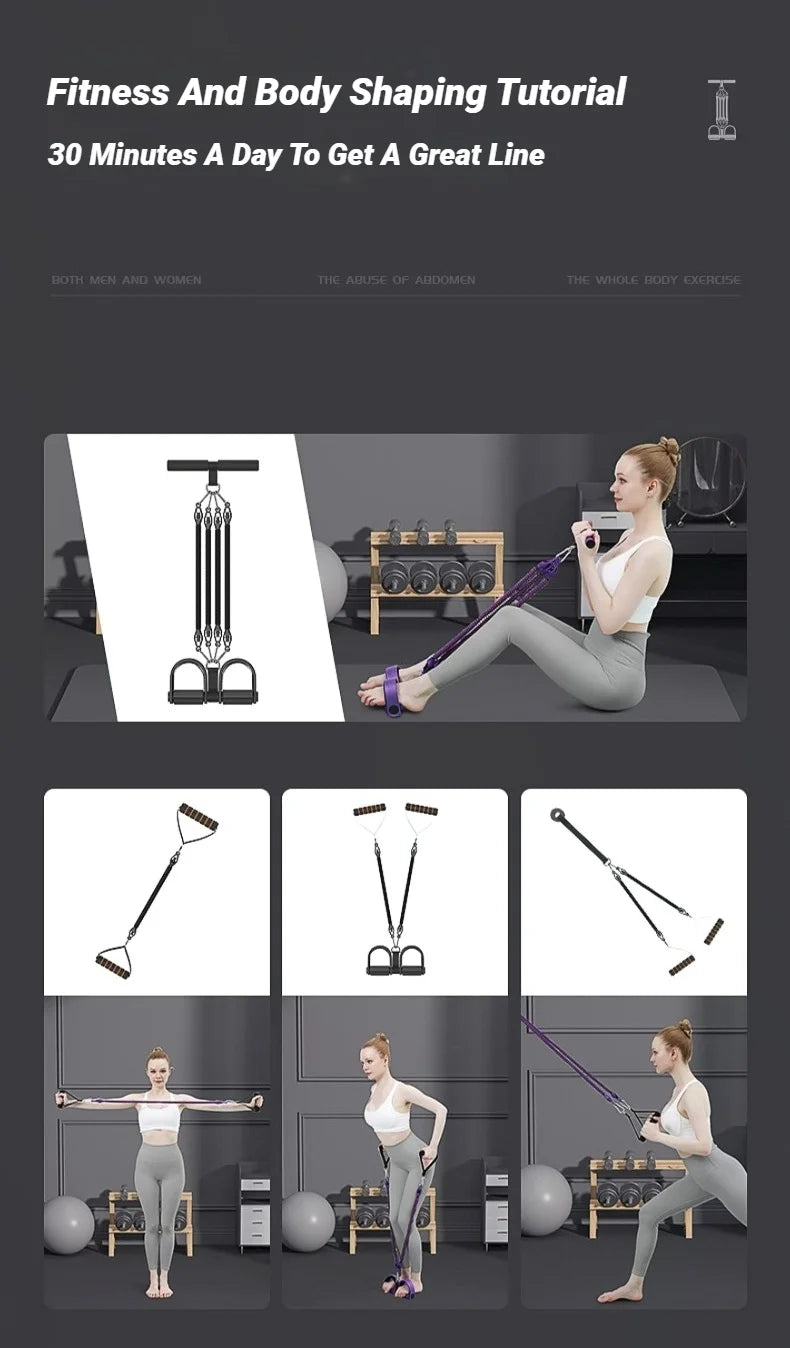 Fitness And Body Shaping Tutorial
30 Minutes A Day To Get A Great Line

BOTH MEN AND WOMEN
THE ABUSE OF ABDOMEN
THE WHOLE BODY EXERCISE