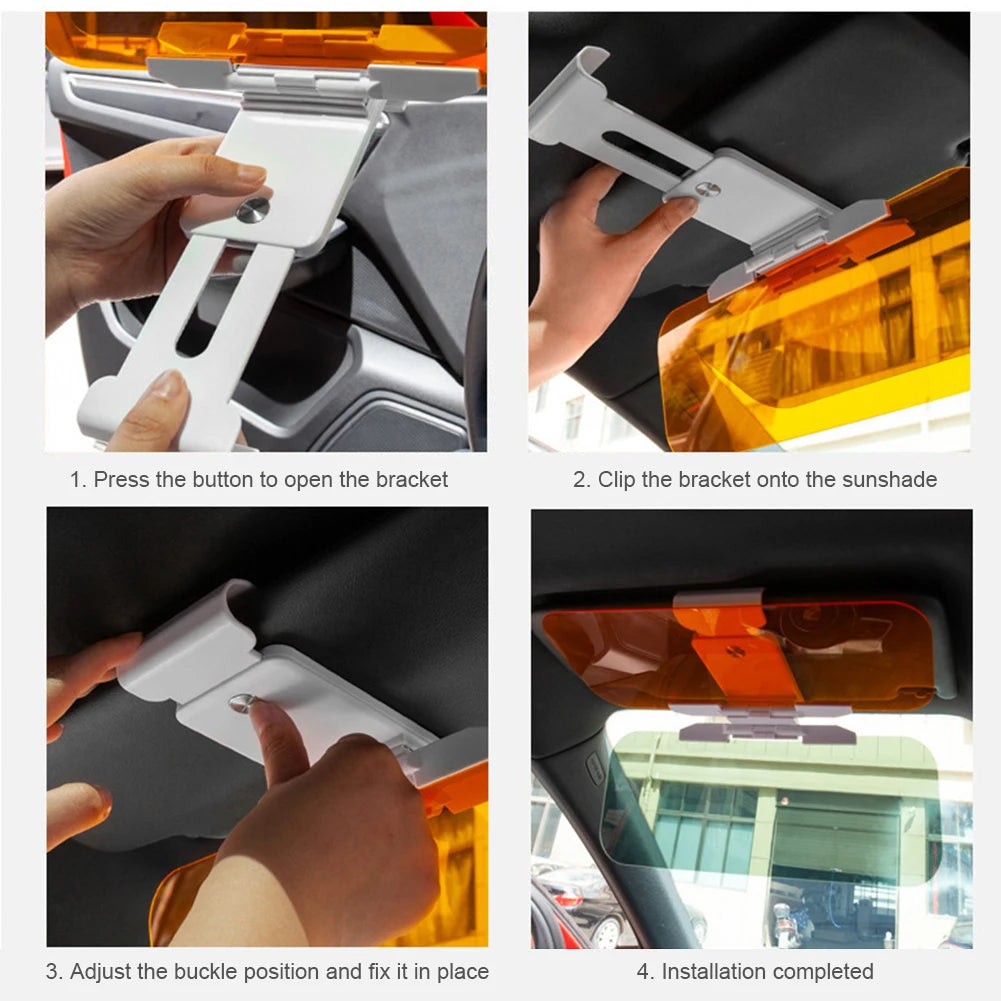 1. Press the button to open the bracket

2. Clip the bracket onto the sunshade

3. Adjust the buckle position and fix it in place

4. Installation completed