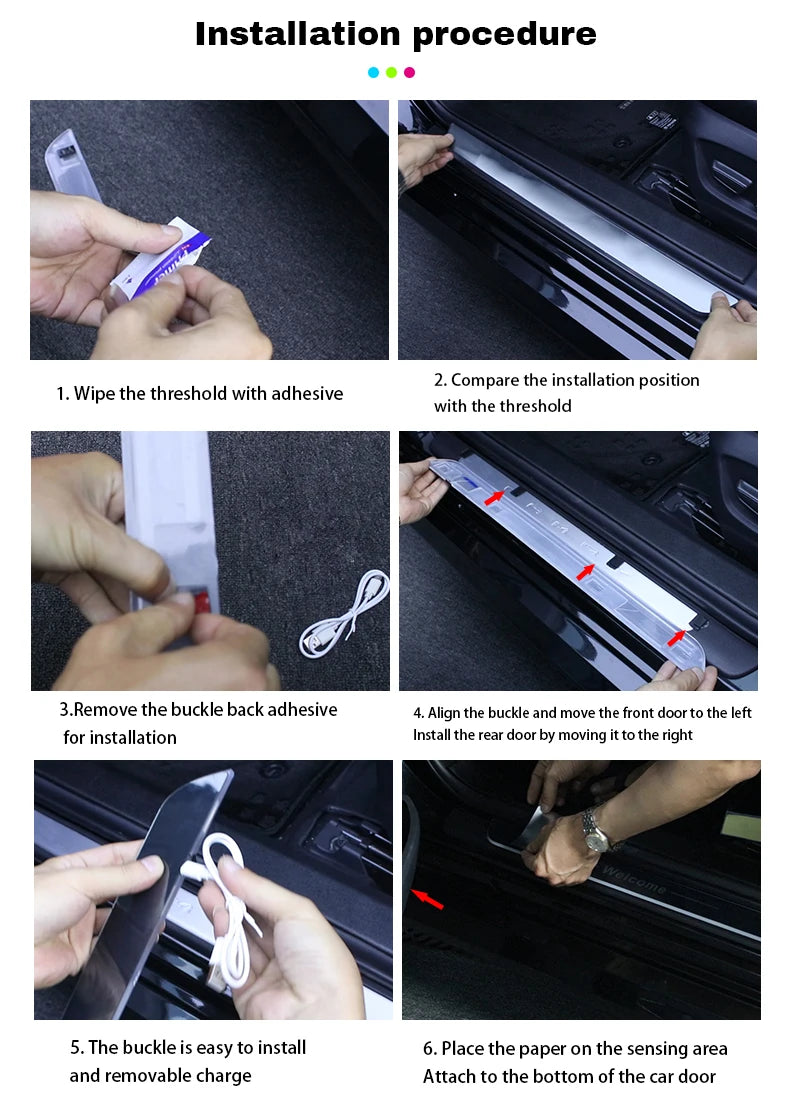 Installation procedure

1. Wipe the threshold with adhesive

2. Compare the installation position with the threshold

3.Remove the buckle back adhesive for installation

4. Align the buckle and move the front door to the left
Install the rear door by moving it to the right

5. The buckle is easy to install and removable charge

Welcome

6. Place the paper on the sensing area
Attach to the bottom of the car door