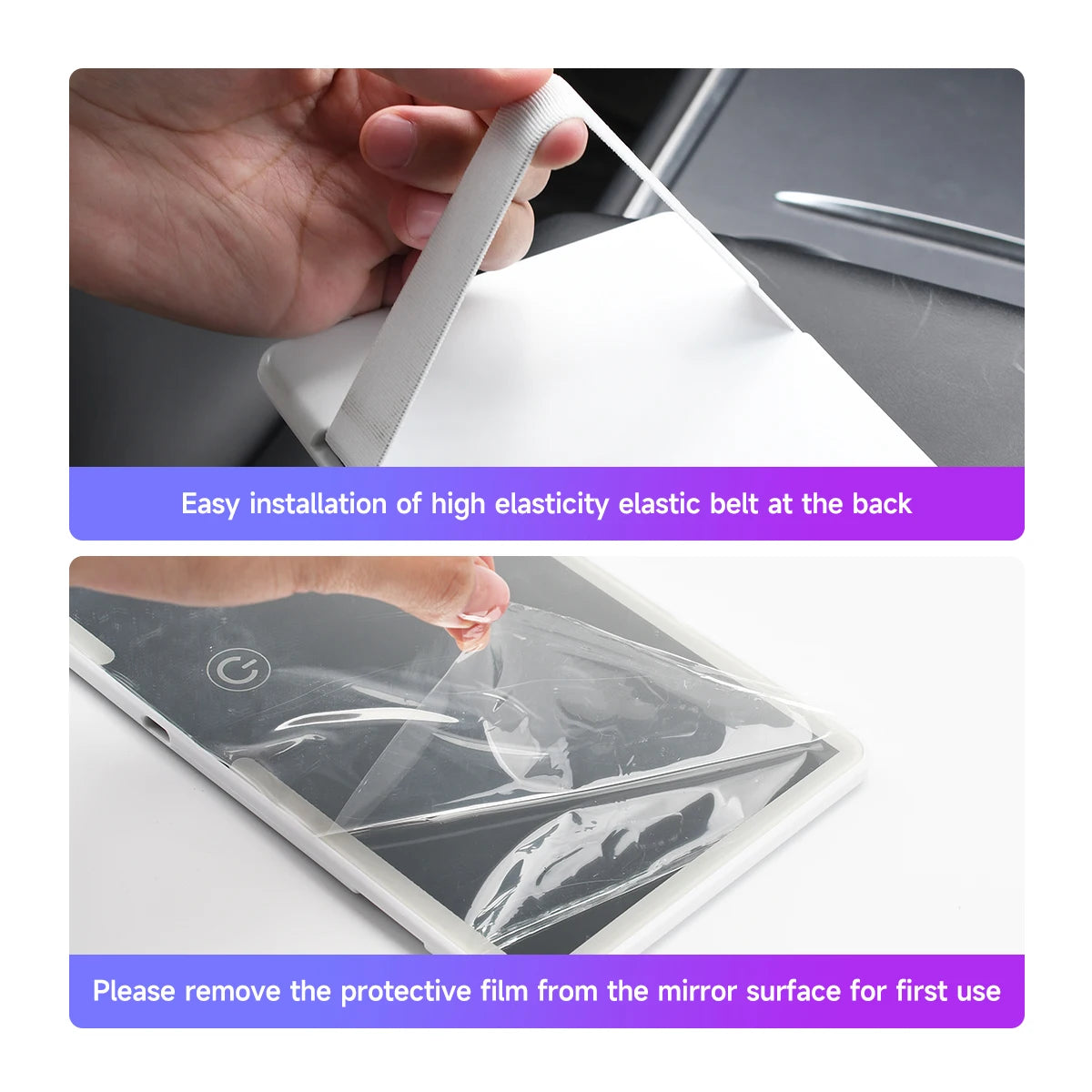 Easy installation of high elasticity elastic belt at the back

Please remove the protective film from the mirror surface for first use